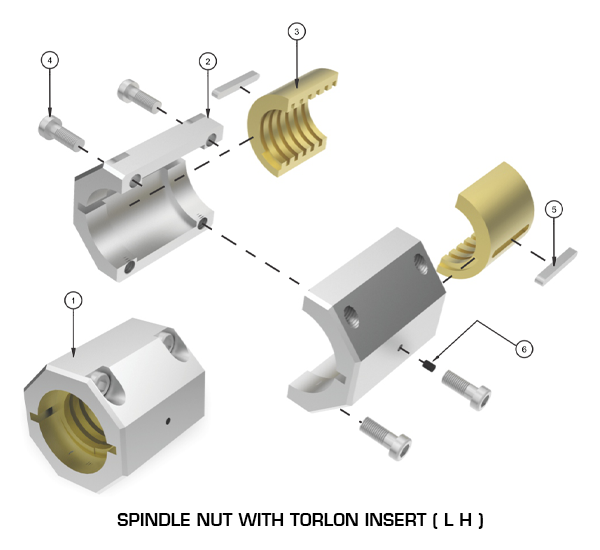 4
2
3
5
1
6
SPINDLE NUT WITH TORLON INSERT ( L H )