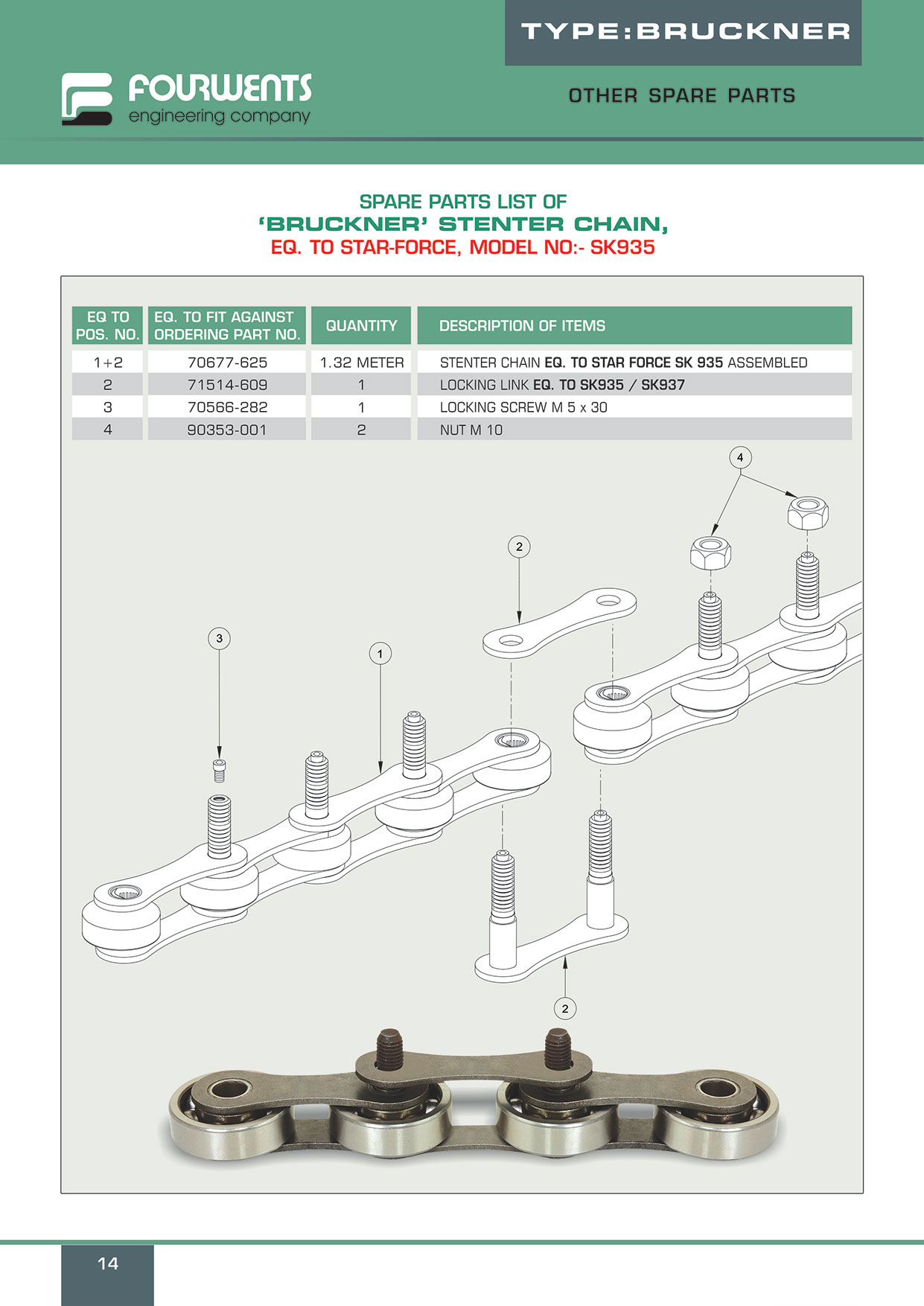 TYPE:BRUCKNER

FOURWENTS engineering company

OTHER SPARE PARTS

SPARE PARTS LIST OF
'BRUCKNER' STENTER CHAIN,
EQ. TO STAR-FORCE, MODEL NO:- SK935

| EQ TO POS. NO. | EQ. TO FIT AGAINST ORDERING PART NO. | QUANTITY | DESCRIPTION OF ITEMS |
|---|---|---|---|
| 1+2 | 70677-625 | 1.32 METER | STENTER CHAIN EQ. TO STAR FORCE SK 935 ASSEMBLED |
| 2 | 71514-609 | 1 | LOCKING LINK EQ. TO SK935 / SK937 |
| 3 | 70566-282 | 1 | LOCKING SCREW M 5 x 30 |
| 4 | 90353-001 | 2 | NUT M 10 |

4
2
3
1
2

14