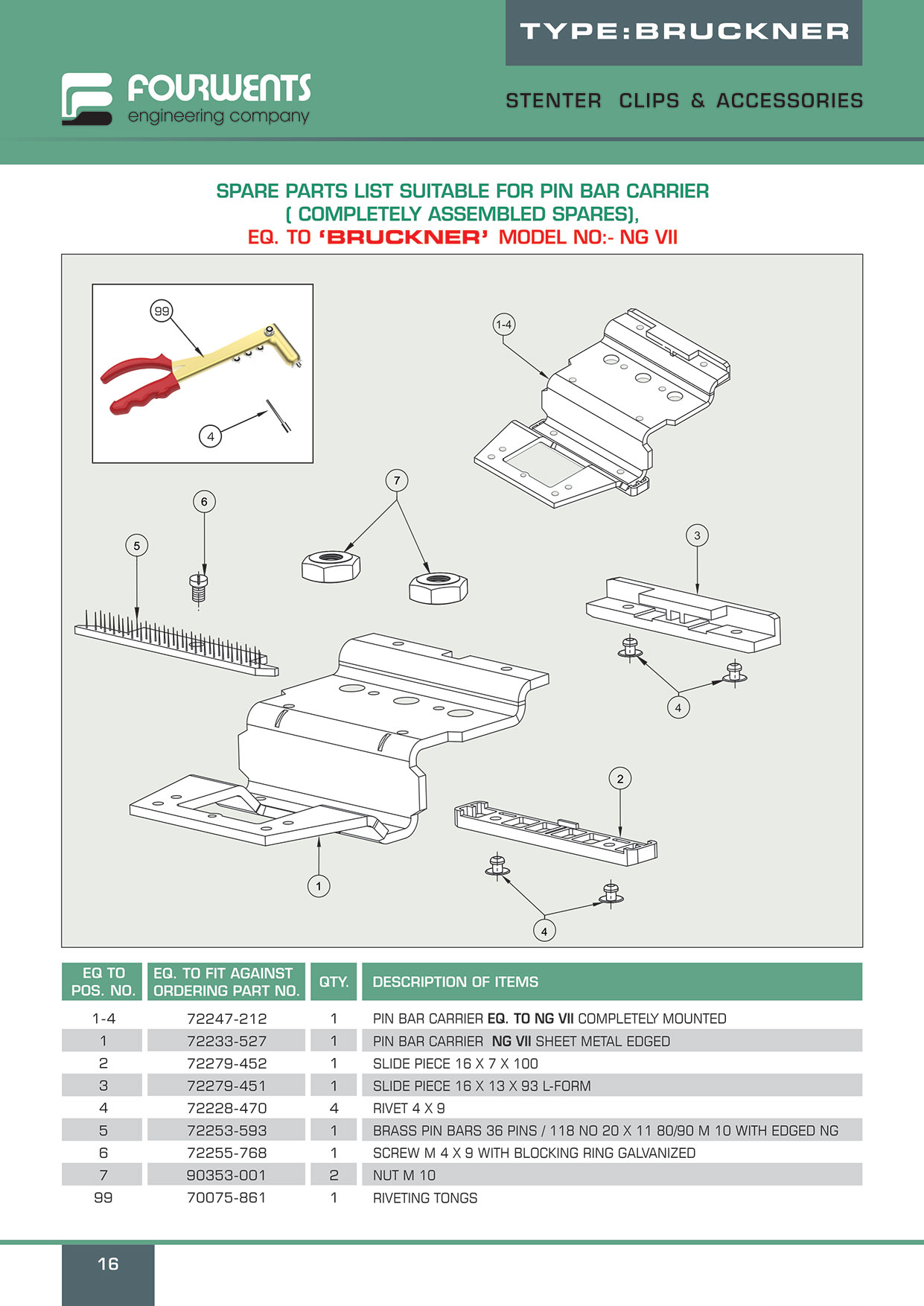 TYPE:BRUCKNER

FOURWENTS
engineering company

STENTER CLIPS & ACCESSORIES

SPARE PARTS LIST SUITABLE FOR PIN BAR CARRIER
( COMPLETELY ASSEMBLED SPARES),
EQ. TO 'BRUCKNER' MODEL NO:- NG VII

99
4
1-4
7
6
5
3
4
2
1
4

| EQ TO POS. NO. | EQ. TO FIT AGAINST ORDERING PART NO. | QTY. | DESCRIPTION OF ITEMS |
|---|---|---|---|
| 1-4 | 72247-212 | 1 | PIN BAR CARRIER EQ. TO NG VII COMPLETELY MOUNTED |
| 1 | 72233-527 | 1 | PIN BAR CARRIER NG VII SHEET METAL EDGED |
| 2 | 72279-452 | 1 | SLIDE PIECE 16 X 7 X 100 |
| 3 | 72279-451 | 1 | SLIDE PIECE 16 X 13 X 93 L-FORM |
| 4 | 72228-470 | 4 | RIVET 4 X 9 |
| 5 | 72253-593 | 1 | BRASS PIN BARS 36 PINS / 118 NO 20 X 11 80/90 M 10 WITH EDGED NG |
| 6 | 72255-768 | 1 | SCREW M 4 X 9 WITH BLOCKING RING GALVANIZED |
| 7 | 90353-001 | 2 | NUT M 10 |
| 99 | 70075-861 | 1 | RIVETING TONGS |

16