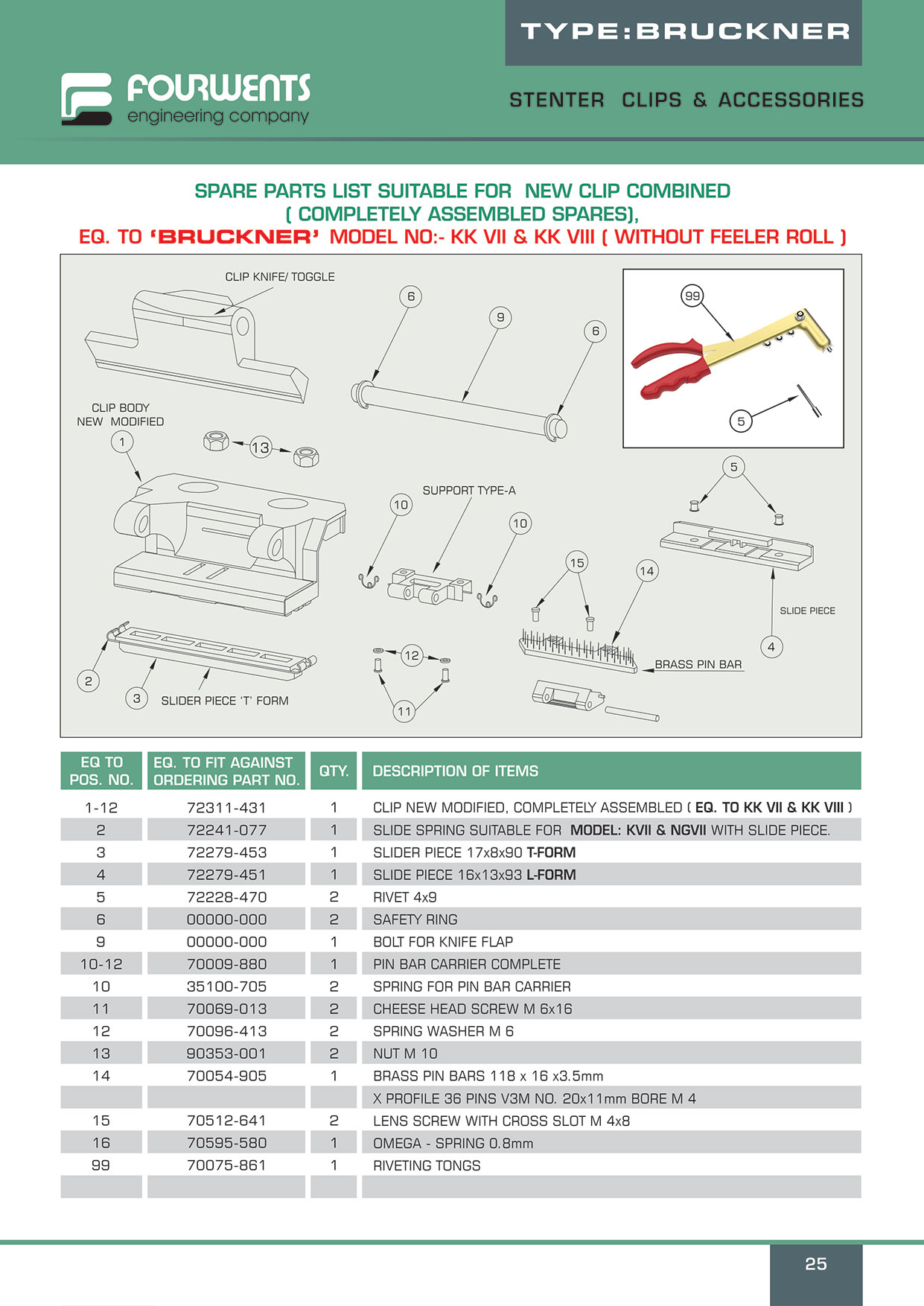 TYPE:BRUCKNER

FOURWENTS engineering company

STENTER CLIPS & ACCESSORIES

SPARE PARTS LIST SUITABLE FOR NEW CLIP COMBINED ( COMPLETELY ASSEMBLED SPARES), EQ. TO 'BRUCKNER' MODEL NO:- KK VII & KK VIII ( WITHOUT FEELER ROLL )

CLIP KNIFE/ TOGGLE
6
9
6
99
5
CLIP BODY NEW MODIFIED
1
13
SUPPORT TYPE-A
10
10
5
15
14
SLIDE PIECE
4
BRASS PIN BAR
2
3
SLIDER PIECE 'T' FORM
12
11

| EQ TO POS. NO. | EQ. TO FIT AGAINST ORDERING PART NO. | QTY. | DESCRIPTION OF ITEMS |
|---|---|---|---|
| 1-12 | 72311-431 | 1 | CLIP NEW MODIFIED, COMPLETELY ASSEMBLED ( EQ. TO KK VII & KK VIII ) |
| 2 | 72241-077 | 1 | SLIDE SPRING SUITABLE FOR MODEL: KVII & NGVII WITH SLIDE PIECE. |
| 3 | 72279-453 | 1 | SLIDER PIECE 17x8x90 T-FORM |
| 4 | 72279-451 | 1 | SLIDE PIECE 16x13x93 L-FORM |
| 5 | 72228-470 | 2 | RIVET 4x9 |
| 6 | 00000-000 | 2 | SAFETY RING |
| 9 | 00000-000 | 1 | BOLT FOR KNIFE FLAP |
| 10-12 | 70009-880 | 1 | PIN BAR CARRIER COMPLETE |
| 10 | 35100-705 | 2 | SPRING FOR PIN BAR CARRIER |
| 11 | 70069-013 | 2 | CHEESE HEAD SCREW M 6x16 |
| 12 | 70096-413 | 2 | SPRING WASHER M 6 |
| 13 | 90353-001 | 2 | NUT M 10 |
| 14 | 70054-905 | 1 | BRASS PIN BARS 118 x 16 x3.5mm |
| | | | X PROFILE 36 PINS V3M NO. 20x11mm BORE M 4 |
| 15 | 70512-641 | 2 | LENS SCREW WITH CROSS SLOT M 4x8 |
| 16 | 70595-580 | 1 | OMEGA - SPRING 0.8mm |
| 99 | 70075-861 | 1 | RIVETING TONGS |
| | | | |

25