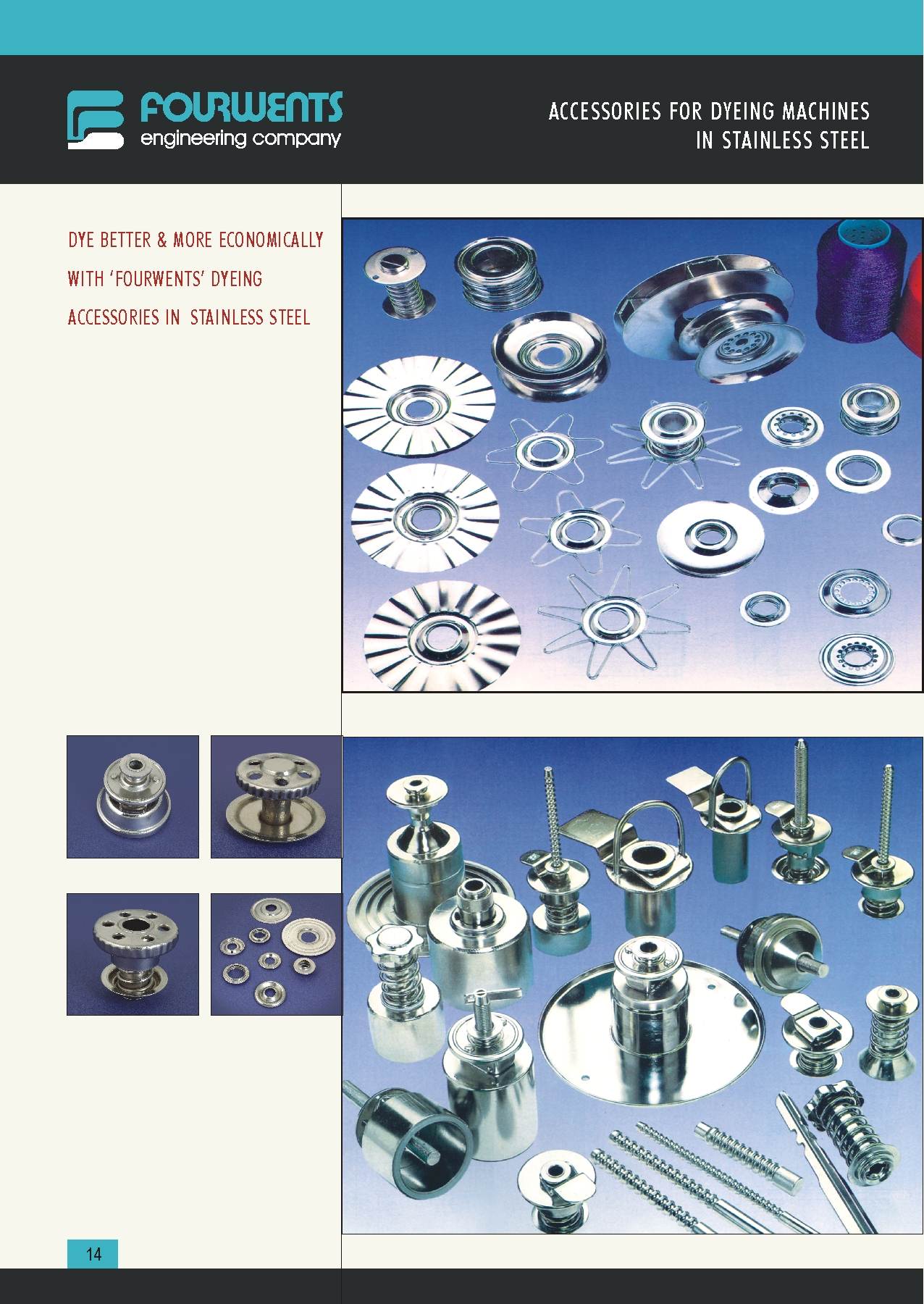 FOURWENTS
engineering company

ACCESSORIES FOR DYEING MACHINES
IN STAINLESS STEEL

DYE BETTER & MORE ECONOMICALLY
WITH 'FOURWENTS' DYEING
ACCESSORIES IN STAINLESS STEEL

14