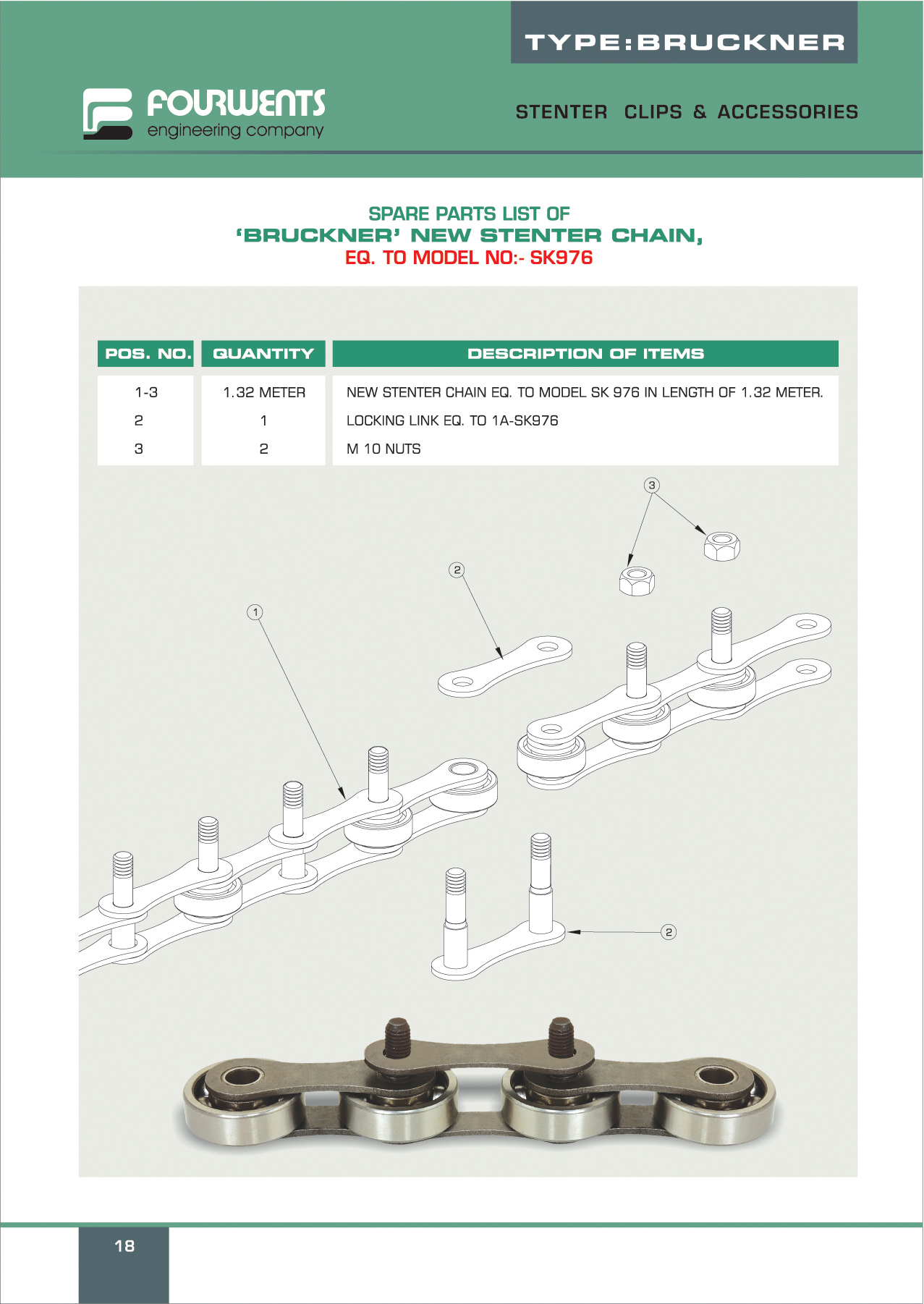 TYPE:BRUCKNER

FOURWENTS
engineering company

STENTER CLIPS & ACCESSORIES

SPARE PARTS LIST OF
'BRUCKNER' NEW STENTER CHAIN,
EQ. TO MODEL NO:- SK976

| POS. NO. | QUANTITY | DESCRIPTION OF ITEMS |
|---|---|---|
| 1-3 | 1.32 METER | NEW STENTER CHAIN EQ. TO MODEL SK 976 IN LENGTH OF 1.32 METER. |
| 2 | 1 | LOCKING LINK EQ. TO 1A-SK976 |
| 3 | 2 | M 10 NUTS |

3
2
1
2

18