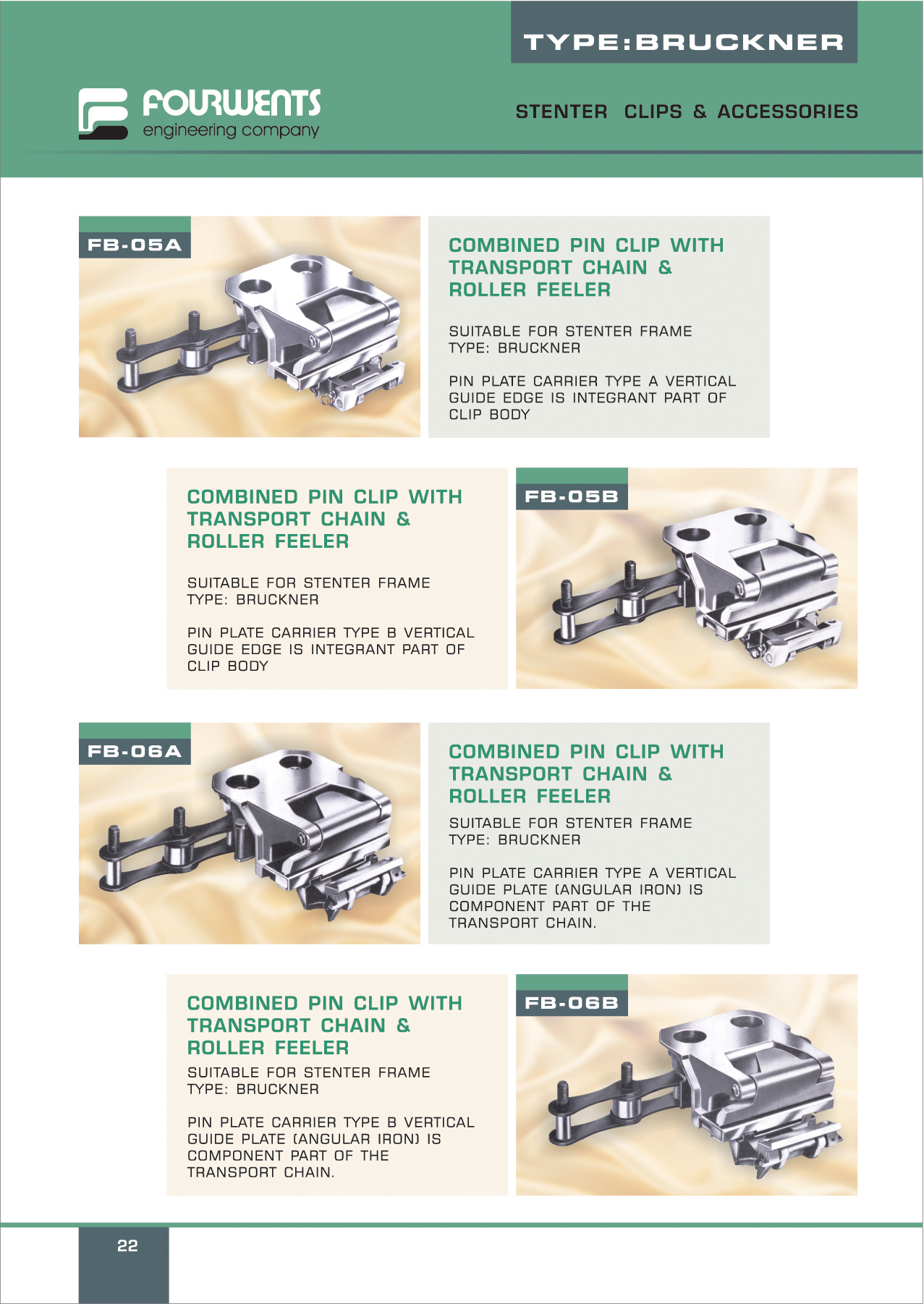 TYPE:BRUCKNER

FOURWENTS
engineering company

STENTER CLIPS & ACCESSORIES

FB-05A

COMBINED PIN CLIP WITH TRANSPORT CHAIN & ROLLER FEELER

SUITABLE FOR STENTER FRAME TYPE: BRUCKNER

PIN PLATE CARRIER TYPE A VERTICAL GUIDE EDGE IS INTEGRANT PART OF CLIP BODY

COMBINED PIN CLIP WITH TRANSPORT CHAIN & ROLLER FEELER

SUITABLE FOR STENTER FRAME TYPE: BRUCKNER

PIN PLATE CARRIER TYPE B VERTICAL GUIDE EDGE IS INTEGRANT PART OF CLIP BODY

FB-05B

FB-06A

COMBINED PIN CLIP WITH TRANSPORT CHAIN & ROLLER FEELER

SUITABLE FOR STENTER FRAME TYPE: BRUCKNER

PIN PLATE CARRIER TYPE A VERTICAL GUIDE PLATE (ANGULAR IRON) IS COMPONENT PART OF THE TRANSPORT CHAIN.

COMBINED PIN CLIP WITH TRANSPORT CHAIN & ROLLER FEELER

SUITABLE FOR STENTER FRAME TYPE: BRUCKNER

PIN PLATE CARRIER TYPE B VERTICAL GUIDE PLATE (ANGULAR IRON) IS COMPONENT PART OF THE TRANSPORT CHAIN.

FB-06B

22