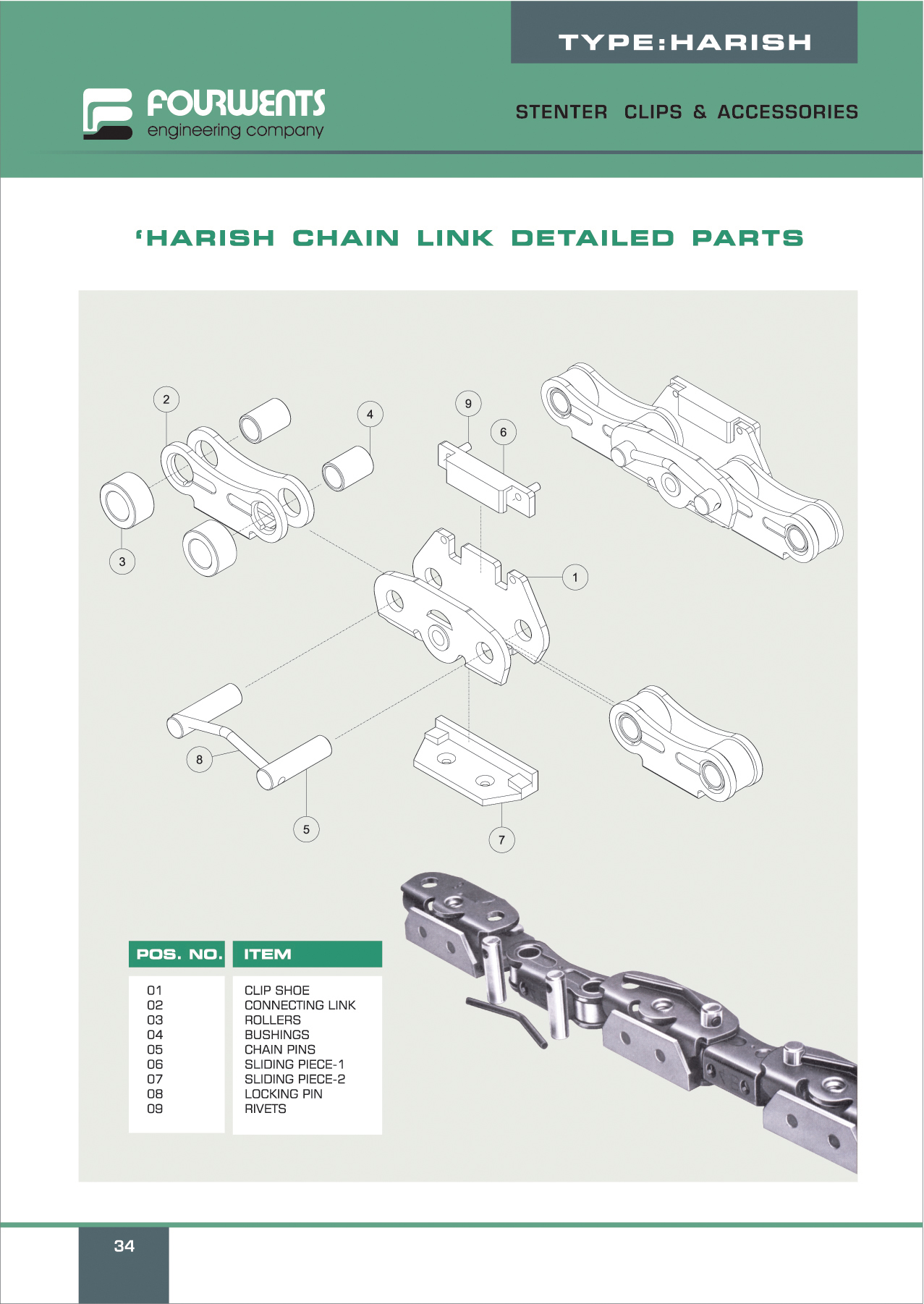 TYPE:HARISH

FOURWENTS
engineering company

STENTER CLIPS & ACCESSORIES

'HARISH CHAIN LINK DETAILED PARTS

2
4
9
6
3
1
8
5
7

| POS. NO. | ITEM |
|---|---|
| 01 | CLIP SHOE |
| 02 | CONNECTING LINK |
| 03 | ROLLERS |
| 04 | BUSHINGS |
| 05 | CHAIN PINS |
| 06 | SLIDING PIECE-1 |
| 07 | SLIDING PIECE-2 |
| 08 | LOCKING PIN |
| 09 | RIVETS |

34