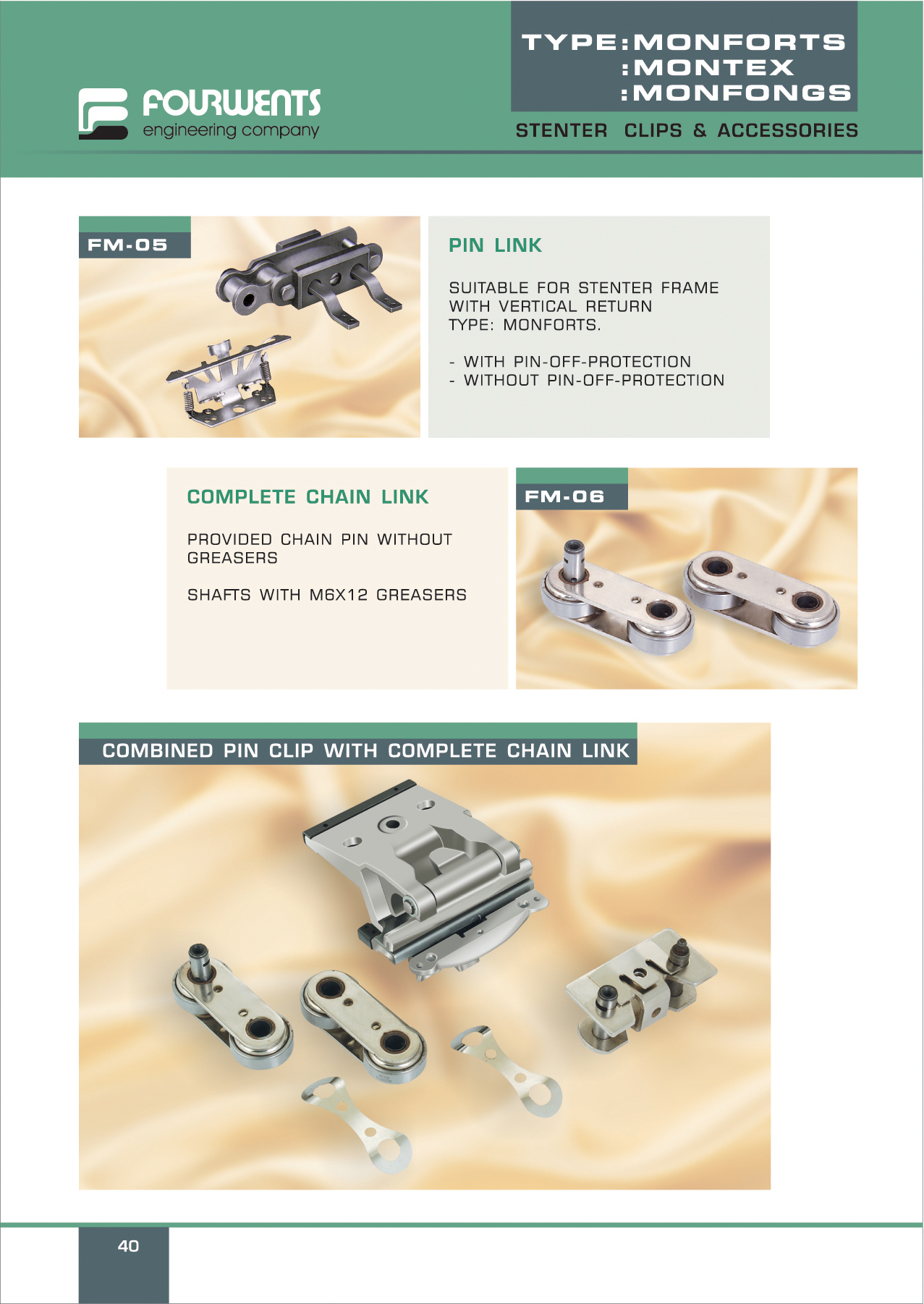 FOURWENTS
engineering company

TYPE:MONFORTS
:MONTEX
:MONFONGS

STENTER CLIPS & ACCESSORIES

FM-05

PIN LINK

SUITABLE FOR STENTER FRAME WITH VERTICAL RETURN TYPE: MONFORTS.

- WITH PIN-OFF-PROTECTION
- WITHOUT PIN-OFF-PROTECTION

COMPLETE CHAIN LINK

PROVIDED CHAIN PIN WITHOUT GREASERS

SHAFTS WITH M6X12 GREASERS

FM-06

COMBINED PIN CLIP WITH COMPLETE CHAIN LINK

40