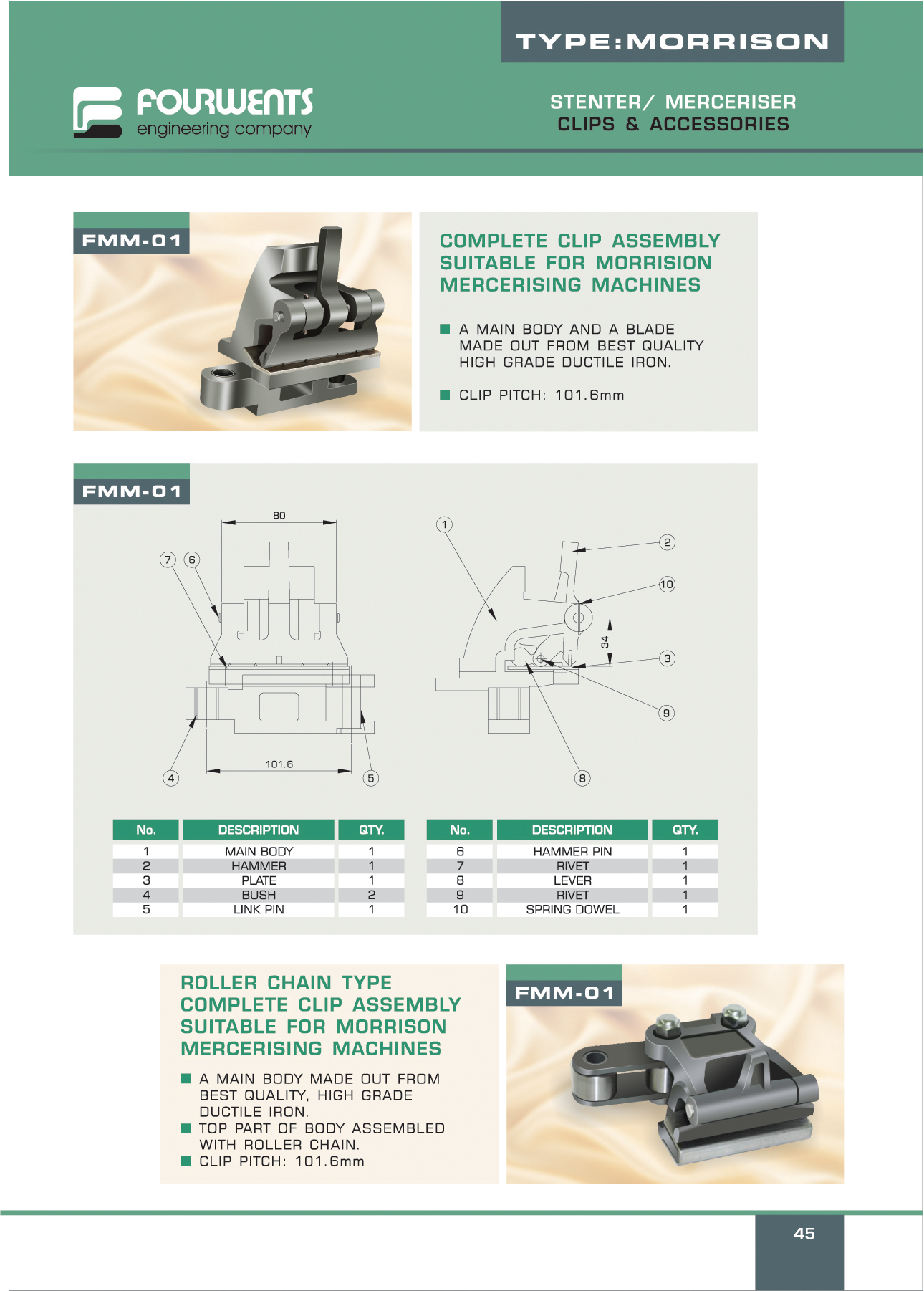 TYPE:MORRISON

FOURWENTS
engineering company

STENTER/ MERCERISER
CLIPS & ACCESSORIES

FMM-01

COMPLETE CLIP ASSEMBLY SUITABLE FOR MORRISION MERCERISING MACHINES

■ A MAIN BODY AND A BLADE MADE OUT FROM BEST QUALITY HIGH GRADE DUCTILE IRON.

■ CLIP PITCH: 101.6mm

FMM-01

80

7 6

4

101.6

5

1

2

10

34

3

9

8

| No. | DESCRIPTION | QTY. |
|---|---|---|
| 1 | MAIN BODY | 1 |
| 2 | HAMMER | 1 |
| 3 | PLATE | 1 |
| 4 | BUSH | 2 |
| 5 | LINK PIN | 1 |

| No. | DESCRIPTION | QTY. |
|---|---|---|
| 6 | HAMMER PIN | 1 |
| 7 | RIVET | 1 |
| 8 | LEVER | 1 |
| 9 | RIVET | 1 |
| 10 | SPRING DOWEL | 1 |

ROLLER CHAIN TYPE COMPLETE CLIP ASSEMBLY SUITABLE FOR MORRISON MERCERISING MACHINES

■ A MAIN BODY MADE OUT FROM BEST QUALITY, HIGH GRADE DUCTILE IRON.
■ TOP PART OF BODY ASSEMBLED WITH ROLLER CHAIN.
■ CLIP PITCH: 101.6mm

FMM-01

45