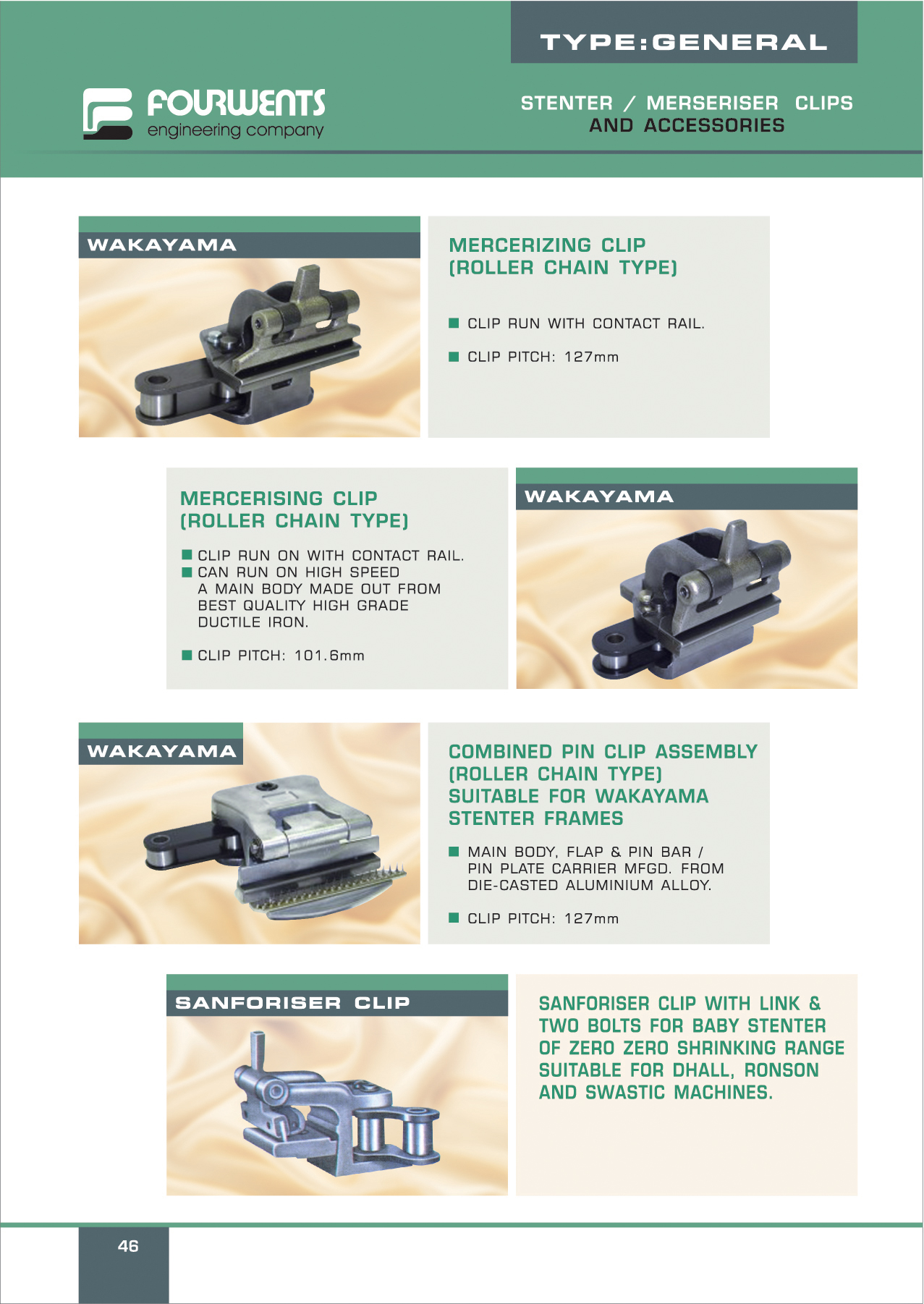 TYPE:GENERAL

FOURWENTS
engineering company

STENTER / MERSERISER CLIPS AND ACCESSORIES

WAKAYAMA

MERCERIZING CLIP
(ROLLER CHAIN TYPE)

■ CLIP RUN WITH CONTACT RAIL.

■ CLIP PITCH: 127mm

MERCERISING CLIP
(ROLLER CHAIN TYPE)

■ CLIP RUN ON WITH CONTACT RAIL.
■ CAN RUN ON HIGH SPEED A MAIN BODY MADE OUT FROM BEST QUALITY HIGH GRADE DUCTILE IRON.

■ CLIP PITCH: 101.6mm

WAKAYAMA

WAKAYAMA

COMBINED PIN CLIP ASSEMBLY
(ROLLER CHAIN TYPE)
SUITABLE FOR WAKAYAMA STENTER FRAMES

■ MAIN BODY, FLAP & PIN BAR / PIN PLATE CARRIER MFGD. FROM DIE-CASTED ALUMINIUM ALLOY.

■ CLIP PITCH: 127mm

SANFORISER CLIP

SANFORISER CLIP WITH LINK & TWO BOLTS FOR BABY STENTER OF ZERO ZERO SHRINKING RANGE SUITABLE FOR DHALL, RONSON AND SWASTIC MACHINES.

46