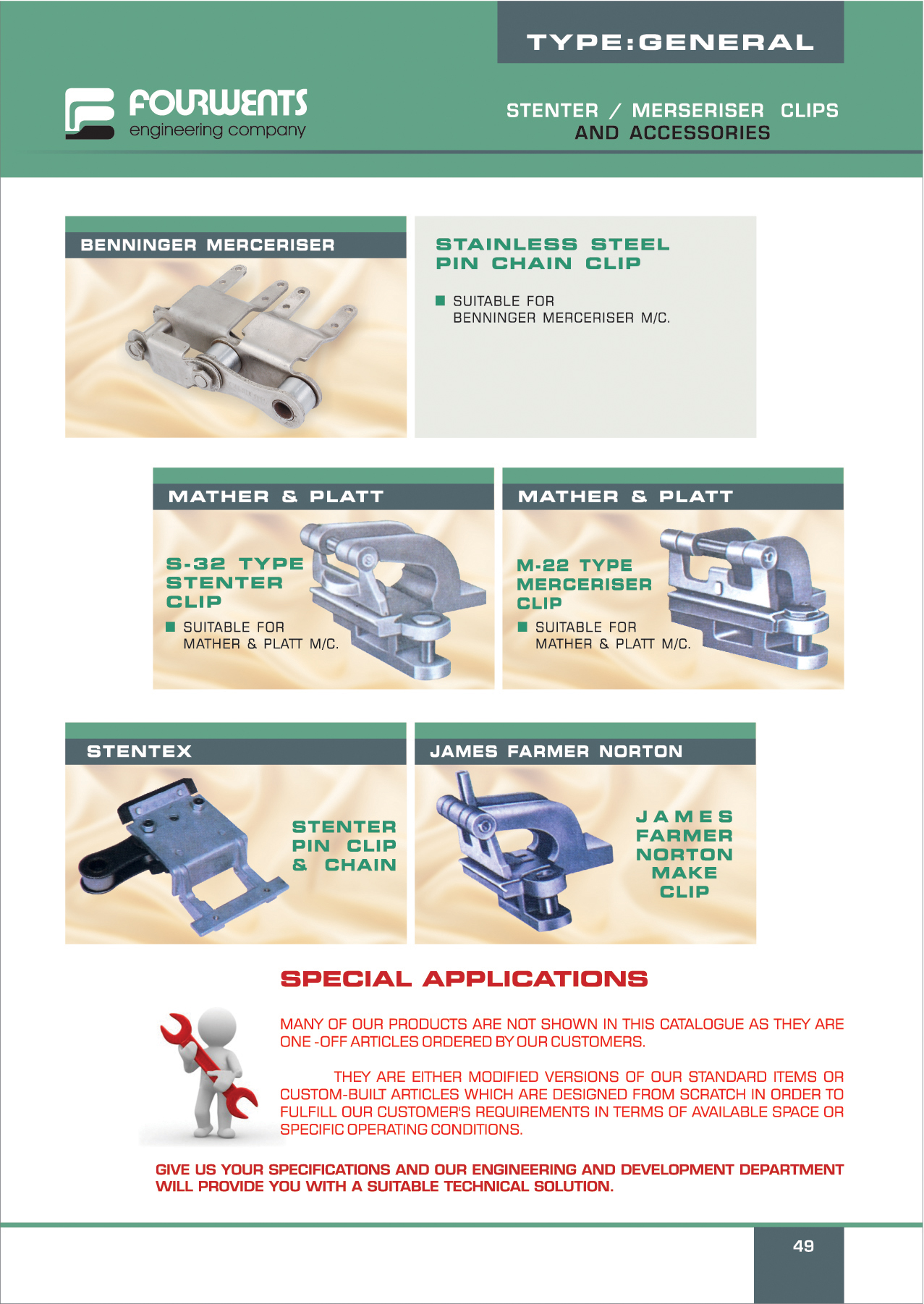 TYPE:GENERAL

FOURWENTS
engineering company

STENTER / MERSERISER CLIPS
AND ACCESSORIES

BENNINGER MERCERISER

STAINLESS STEEL
PIN CHAIN CLIP

SUITABLE FOR
BENNINGER MERCERISER M/C.

MATHER & PLATT

S-32 TYPE
STENTER
CLIP

SUITABLE FOR
MATHER & PLATT M/C.

MATHER & PLATT

M-22 TYPE
MERCERISER
CLIP

SUITABLE FOR
MATHER & PLATT M/C.

STENTEX

STENTER
PIN CLIP
& CHAIN

JAMES FARMER NORTON

JAMES
FARMER
NORTON
MAKE
CLIP

SPECIAL APPLICATIONS

MANY OF OUR PRODUCTS ARE NOT SHOWN IN THIS CATALOGUE AS THEY ARE ONE -OFF ARTICLES ORDERED BY OUR CUSTOMERS.

THEY ARE EITHER MODIFIED VERSIONS OF OUR STANDARD ITEMS OR CUSTOM-BUILT ARTICLES WHICH ARE DESIGNED FROM SCRATCH IN ORDER TO FULFILL OUR CUSTOMER'S REQUIREMENTS IN TERMS OF AVAILABLE SPACE OR SPECIFIC OPERATING CONDITIONS.

GIVE US YOUR SPECIFICATIONS AND OUR ENGINEERING AND DEVELOPMENT DEPARTMENT WILL PROVIDE YOU WITH A SUITABLE TECHNICAL SOLUTION.

49