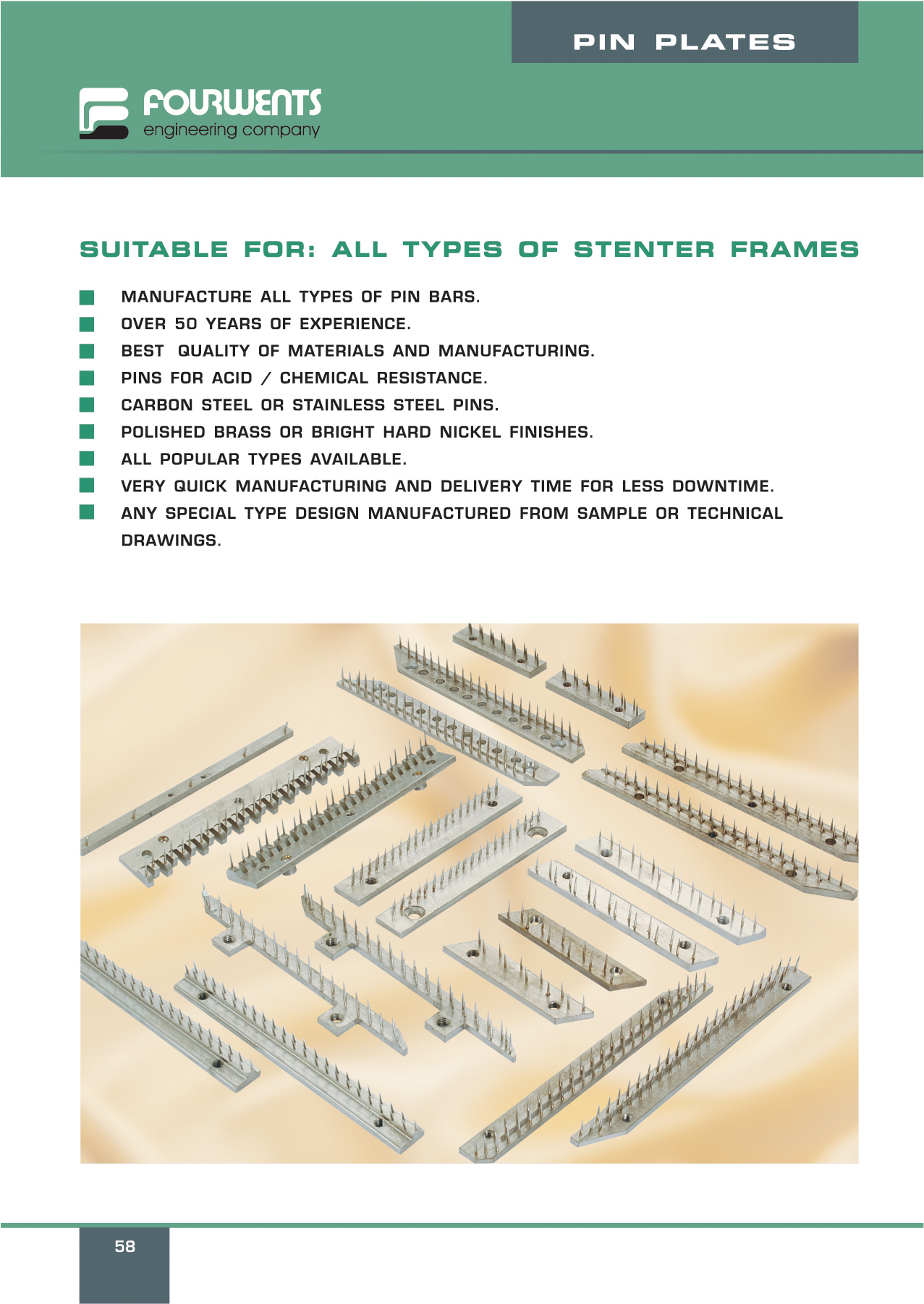 PIN PLATES

FOURWENTS
engineering company

SUITABLE FOR: ALL TYPES OF STENTER FRAMES

MANUFACTURE ALL TYPES OF PIN BARS.
OVER 50 YEARS OF EXPERIENCE.
BEST QUALITY OF MATERIALS AND MANUFACTURING.
PINS FOR ACID / CHEMICAL RESISTANCE.
CARBON STEEL OR STAINLESS STEEL PINS.
POLISHED BRASS OR BRIGHT HARD NICKEL FINISHES.
ALL POPULAR TYPES AVAILABLE.
VERY QUICK MANUFACTURING AND DELIVERY TIME FOR LESS DOWNTIME.
ANY SPECIAL TYPE DESIGN MANUFACTURED FROM SAMPLE OR TECHNICAL DRAWINGS.

58