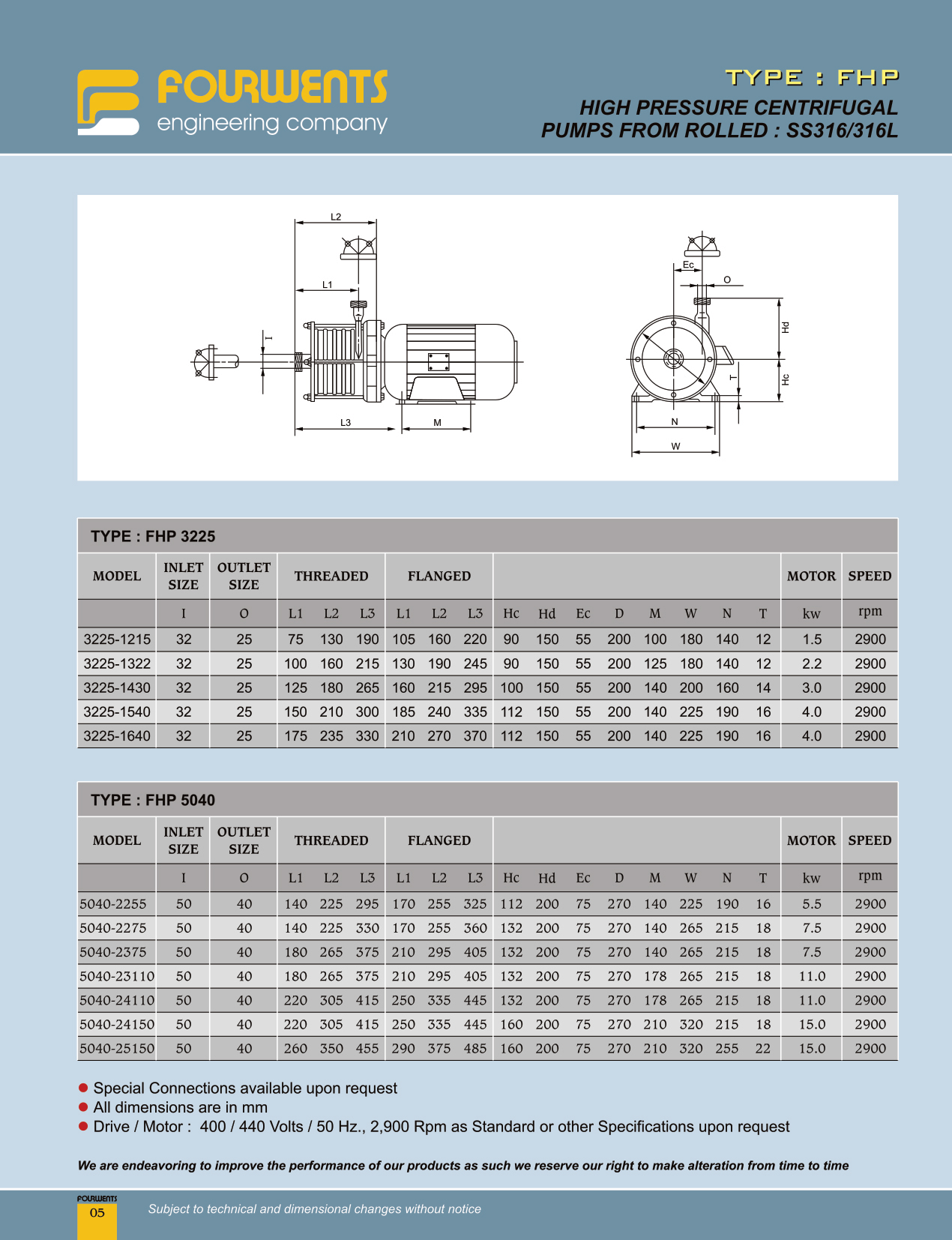 FOURWENTS
engineering company

TYPE : FHP
HIGH PRESSURE CENTRIFUGAL
PUMPS FROM ROLLED : SS316/316L

L2
L1
I
L3
M
Ec
O
Hd
Hc
T
N
W

TYPE : FHP 3225

| MODEL | INLET SIZE | OUTLET SIZE | THREADED | | | FLANGED | | | | | | | | | | | MOTOR | SPEED |
|---|---|---|---|---|---|---|---|---|---|---|---|---|---|---|---|---|---|---|
| | I | O | L1 | L2 | L3 | L1 | L2 | L3 | Hc | Hd | Ec | D | M | W | N | T | kw | rpm |
| 3225-1215 | 32 | 25 | 75 | 130 | 190 | 105 | 160 | 220 | 90 | 150 | 55 | 200 | 100 | 180 | 140 | 12 | 1.5 | 2900 |
| 3225-1322 | 32 | 25 | 100 | 160 | 215 | 130 | 190 | 245 | 90 | 150 | 55 | 200 | 125 | 180 | 140 | 12 | 2.2 | 2900 |
| 3225-1430 | 32 | 25 | 125 | 180 | 265 | 160 | 215 | 295 | 100 | 150 | 55 | 200 | 140 | 200 | 160 | 14 | 3.0 | 2900 |
| 3225-1540 | 32 | 25 | 150 | 210 | 300 | 185 | 240 | 335 | 112 | 150 | 55 | 200 | 140 | 225 | 190 | 16 | 4.0 | 2900 |
| 3225-1640 | 32 | 25 | 175 | 235 | 330 | 210 | 270 | 370 | 112 | 150 | 55 | 200 | 140 | 225 | 190 | 16 | 4.0 | 2900 |

TYPE : FHP 5040

| MODEL | INLET SIZE | OUTLET SIZE | THREADED | | | FLANGED | | | | | | | | | | | MOTOR | SPEED |
|---|---|---|---|---|---|---|---|---|---|---|---|---|---|---|---|---|---|---|
| | I | O | L1 | L2 | L3 | L1 | L2 | L3 | Hc | Hd | Ec | D | M | W | N | T | kw | rpm |
| 5040-2255 | 50 | 40 | 140 | 225 | 295 | 170 | 255 | 325 | 112 | 200 | 75 | 270 | 140 | 225 | 190 | 16 | 5.5 | 2900 |
| 5040-2275 | 50 | 40 | 140 | 225 | 330 | 170 | 255 | 360 | 132 | 200 | 75 | 270 | 140 | 265 | 215 | 18 | 7.5 | 2900 |
| 5040-2375 | 50 | 40 | 180 | 265 | 375 | 210 | 295 | 405 | 132 | 200 | 75 | 270 | 140 | 265 | 215 | 18 | 7.5 | 2900 |
| 5040-23110 | 50 | 40 | 180 | 265 | 375 | 210 | 295 | 405 | 132 | 200 | 75 | 270 | 178 | 265 | 215 | 18 | 11.0 | 2900 |
| 5040-24110 | 50 | 40 | 220 | 305 | 415 | 250 | 335 | 445 | 132 | 200 | 75 | 270 | 178 | 265 | 215 | 18 | 11.0 | 2900 |
| 5040-24150 | 50 | 40 | 220 | 305 | 415 | 250 | 335 | 445 | 160 | 200 | 75 | 270 | 210 | 320 | 215 | 18 | 15.0 | 2900 |
| 5040-25150 | 50 | 40 | 260 | 350 | 455 | 290 | 375 | 485 | 160 | 200 | 75 | 270 | 210 | 320 | 255 | 22 | 15.0 | 2900 |

● Special Connections available upon request
● All dimensions are in mm
● Drive / Motor : 400 / 440 Volts / 50 Hz., 2,900 Rpm as Standard or other Specifications upon request

We are endeavoring to improve the performance of our products as such we reserve our right to make alteration from time to time

FOURWENTS
05
Subject to technical and dimensional changes without notice