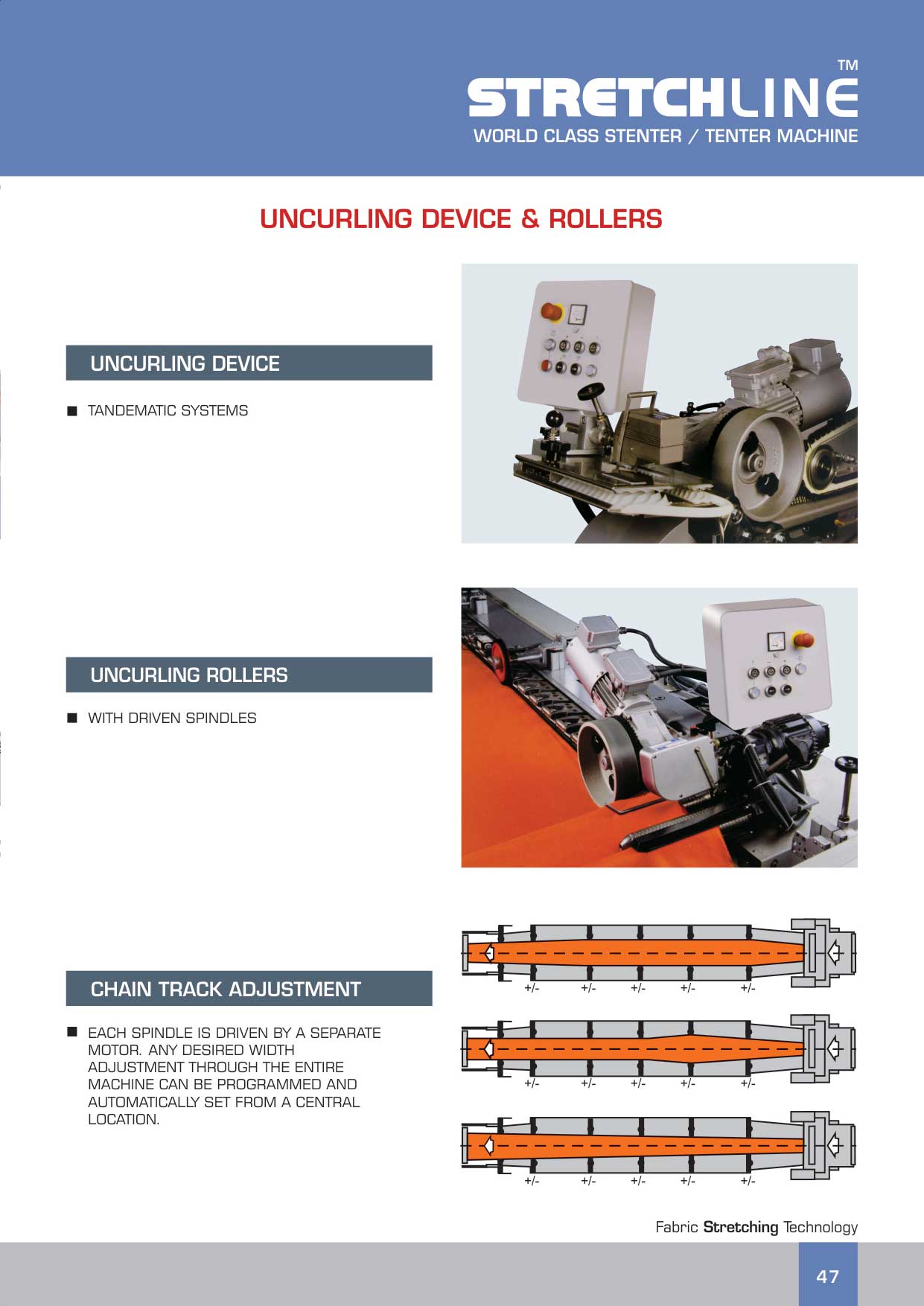 STRETCHLINE™
WORLD CLASS STENTER / TENTER MACHINE

UNCURLING DEVICE & ROLLERS

UNCURLING DEVICE

■ TANDEMATIC SYSTEMS

UNCURLING ROLLERS

■ WITH DRIVEN SPINDLES

CHAIN TRACK ADJUSTMENT

■ EACH SPINDLE IS DRIVEN BY A SEPARATE MOTOR. ANY DESIRED WIDTH ADJUSTMENT THROUGH THE ENTIRE MACHINE CAN BE PROGRAMMED AND AUTOMATICALLY SET FROM A CENTRAL LOCATION.

+/- +/- +/- +/- +/-

+/- +/- +/- +/- +/-

+/- +/- +/- +/- +/-

Fabric Stretching Technology

47