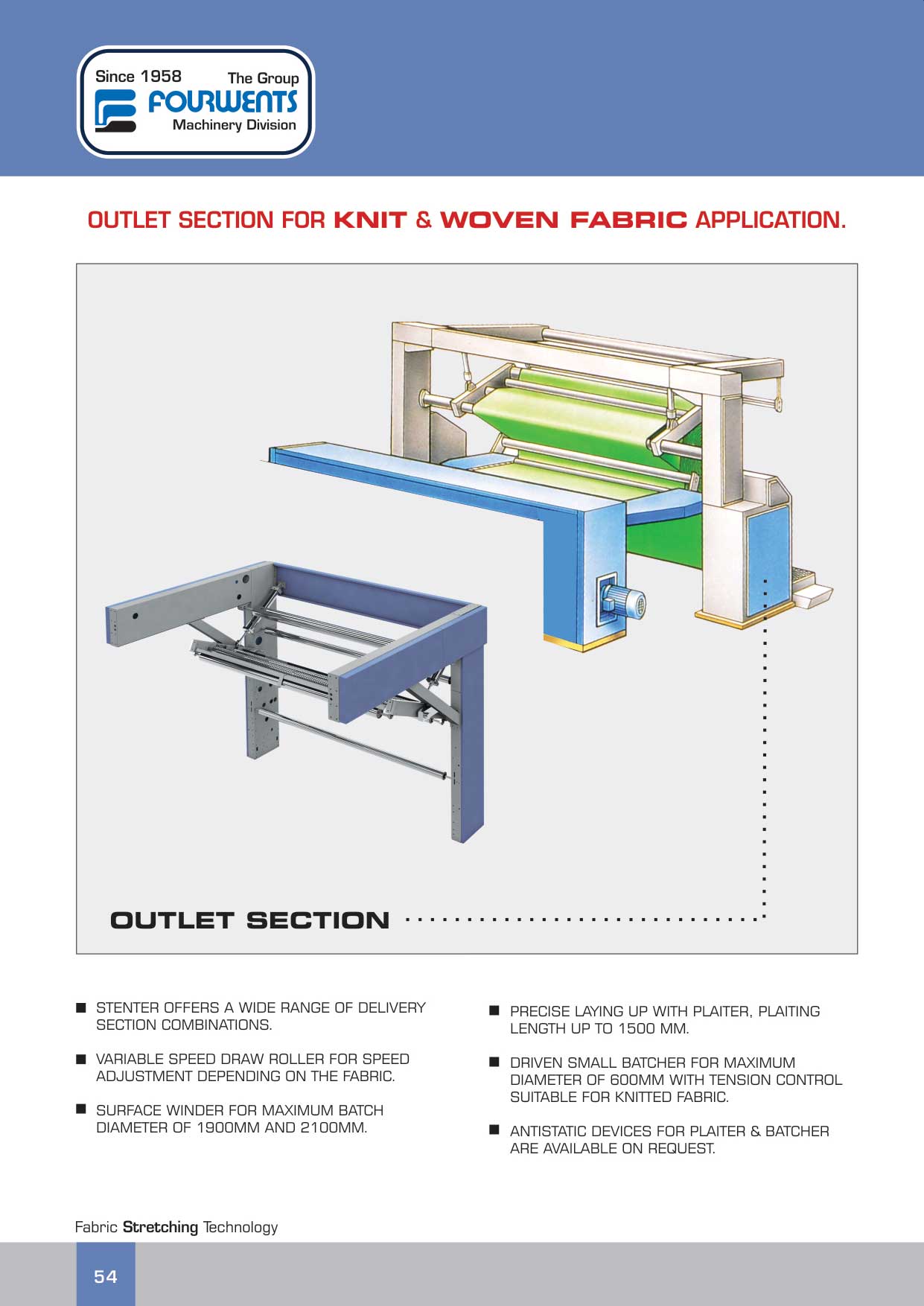 Since 1958 The Group
FOURWENTS
Machinery Division

OUTLET SECTION FOR KNIT & WOVEN FABRIC APPLICATION.

OUTLET SECTION

■ STENTER OFFERS A WIDE RANGE OF DELIVERY SECTION COMBINATIONS.

■ VARIABLE SPEED DRAW ROLLER FOR SPEED ADJUSTMENT DEPENDING ON THE FABRIC.

■ SURFACE WINDER FOR MAXIMUM BATCH DIAMETER OF 1900MM AND 2100MM.

■ PRECISE LAYING UP WITH PLAITER, PLAITING LENGTH UP TO 1500 MM.

■ DRIVEN SMALL BATCHER FOR MAXIMUM DIAMETER OF 600MM WITH TENSION CONTROL SUITABLE FOR KNITTED FABRIC.

■ ANTISTATIC DEVICES FOR PLAITER & BATCHER ARE AVAILABLE ON REQUEST.

Fabric Stretching Technology

54