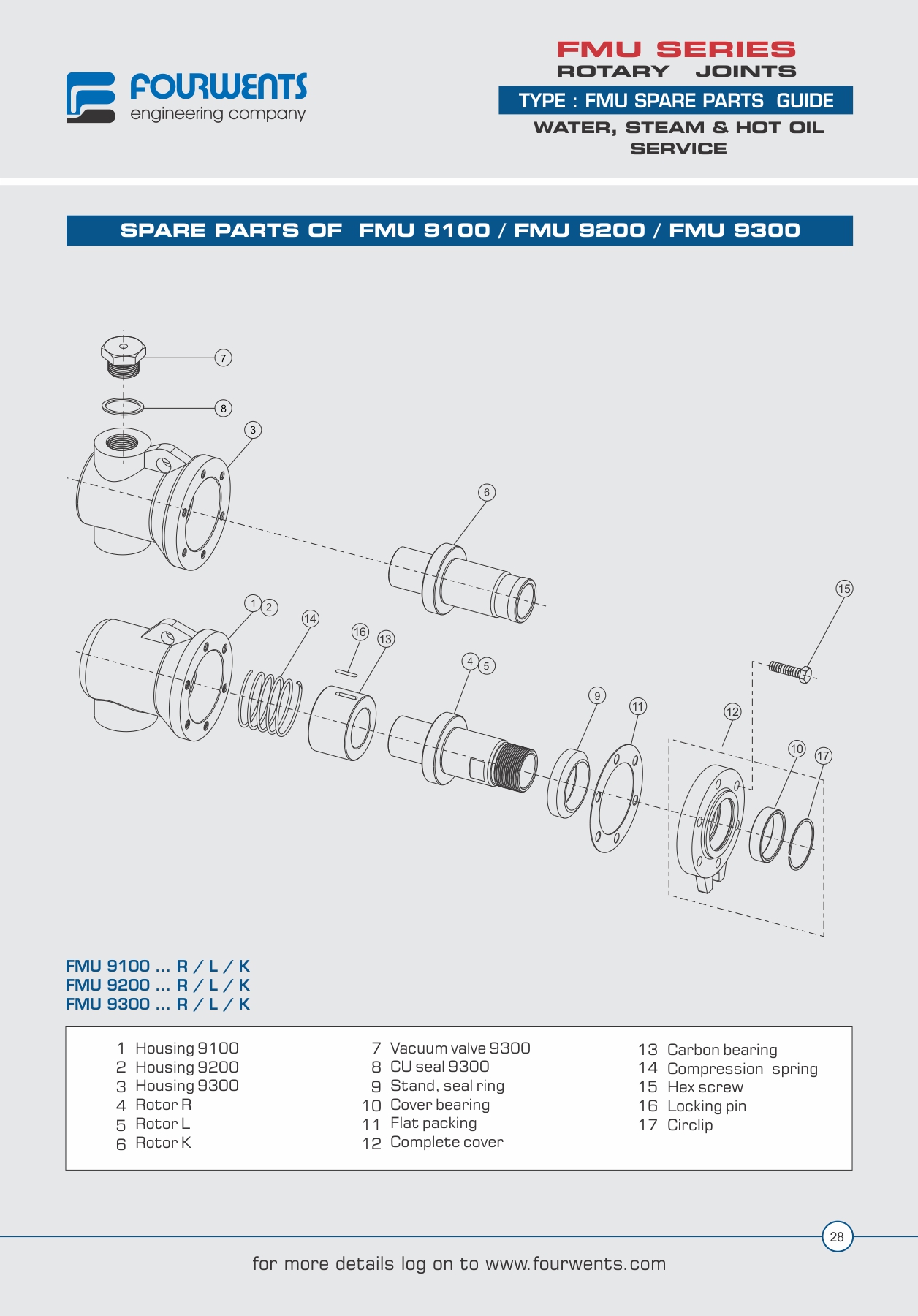 FOURWENTS
engineering company

FMU SERIES
ROTARY JOINTS
TYPE : FMU SPARE PARTS GUIDE
WATER, STEAM & HOT OIL SERVICE

SPARE PARTS OF FMU 9100 / FMU 9200 / FMU 9300

7
8
3
6
15
1 2
14
16
13
4 5
9
11
12
10
17

FMU 9100 ... R / L / K
FMU 9200 ... R / L / K
FMU 9300 ... R / L / K

1 Housing 9100
2 Housing 9200
3 Housing 9300
4 Rotor R
5 Rotor L
6 Rotor K

7 Vacuum valve 9300
8 CU seal 9300
9 Stand, seal ring
10 Cover bearing
11 Flat packing
12 Complete cover

13 Carbon bearing
14 Compression spring
15 Hex screw
16 Locking pin
17 Circlip

28

for more details log on to www.fourwents.com