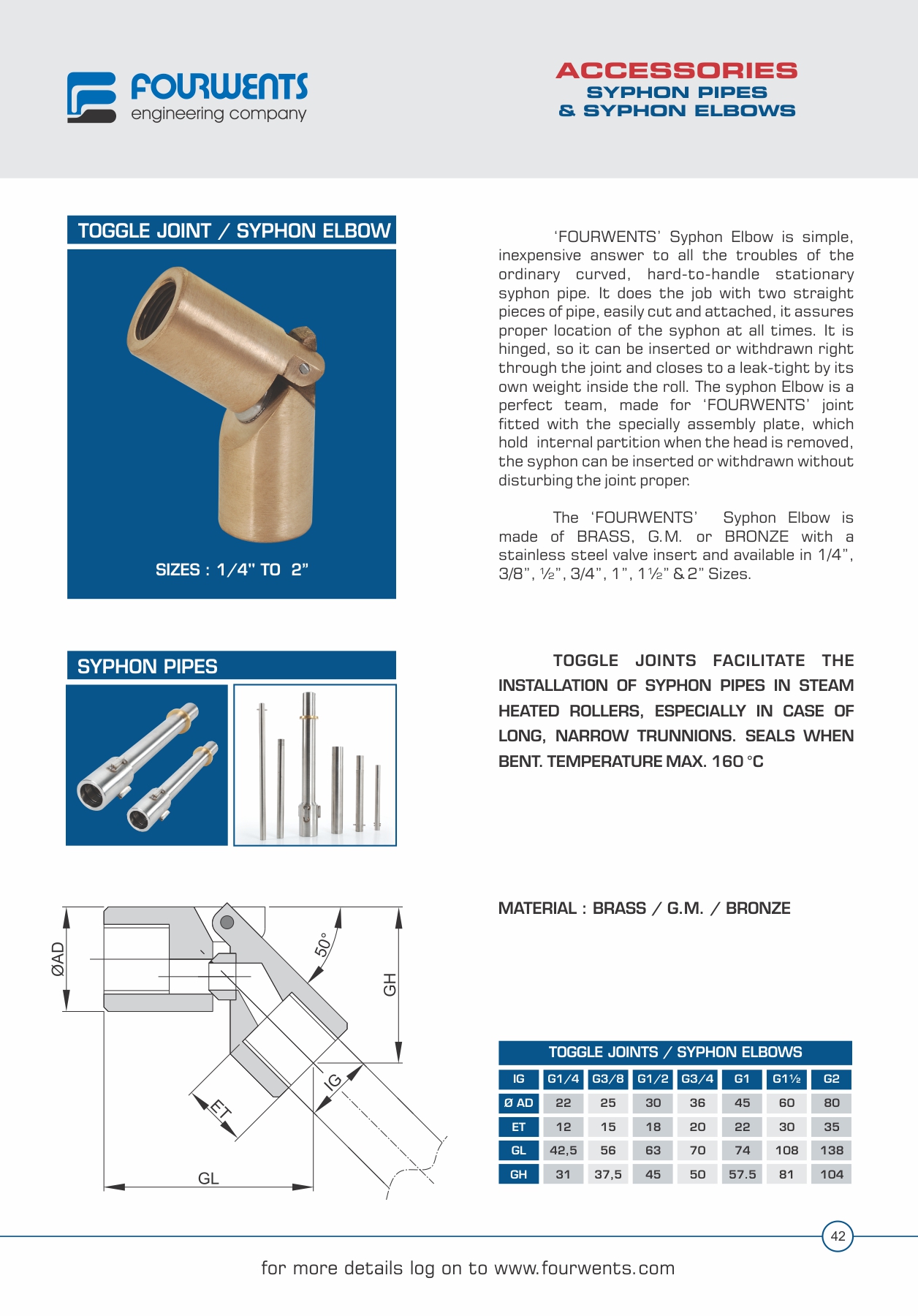 FOURWENTS
engineering company

ACCESSORIES
SYPHON PIPES
& SYPHON ELBOWS

TOGGLE JOINT / SYPHON ELBOW

SIZES : 1/4" TO 2"

'FOURWENTS' Syphon Elbow is simple, inexpensive answer to all the troubles of the ordinary curved, hard-to-handle stationary syphon pipe. It does the job with two straight pieces of pipe, easily cut and attached, it assures proper location of the syphon at all times. It is hinged, so it can be inserted or withdrawn right through the joint and closes to a leak-tight by its own weight inside the roll. The syphon Elbow is a perfect team, made for 'FOURWENTS' joint fitted with the specially assembly plate, which hold internal partition when the head is removed, the syphon can be inserted or withdrawn without disturbing the joint proper.

The 'FOURWENTS' Syphon Elbow is made of BRASS, G.M. or BRONZE with a stainless steel valve insert and available in 1/4", 3/8", ½", 3/4", 1", 1½" & 2" Sizes.

SYPHON PIPES

TOGGLE JOINTS FACILITATE THE INSTALLATION OF SYPHON PIPES IN STEAM HEATED ROLLERS, ESPECIALLY IN CASE OF LONG, NARROW TRUNNIONS. SEALS WHEN BENT. TEMPERATURE MAX. 160 °C

ØAD
50°
GH
IG
ET
GL

MATERIAL : BRASS / G.M. / BRONZE

TOGGLE JOINTS / SYPHON ELBOWS

| IG | G1/4 | G3/8 | G1/2 | G3/4 | G1 | G1½ | G2 |
|---|---|---|---|---|---|---|---|
| Ø AD | 22 | 25 | 30 | 36 | 45 | 60 | 80 |
| ET | 12 | 15 | 18 | 20 | 22 | 30 | 35 |
| GL | 42,5 | 56 | 63 | 70 | 74 | 108 | 138 |
| GH | 31 | 37,5 | 45 | 50 | 57.5 | 81 | 104 |

42

for more details log on to www.fourwents.com