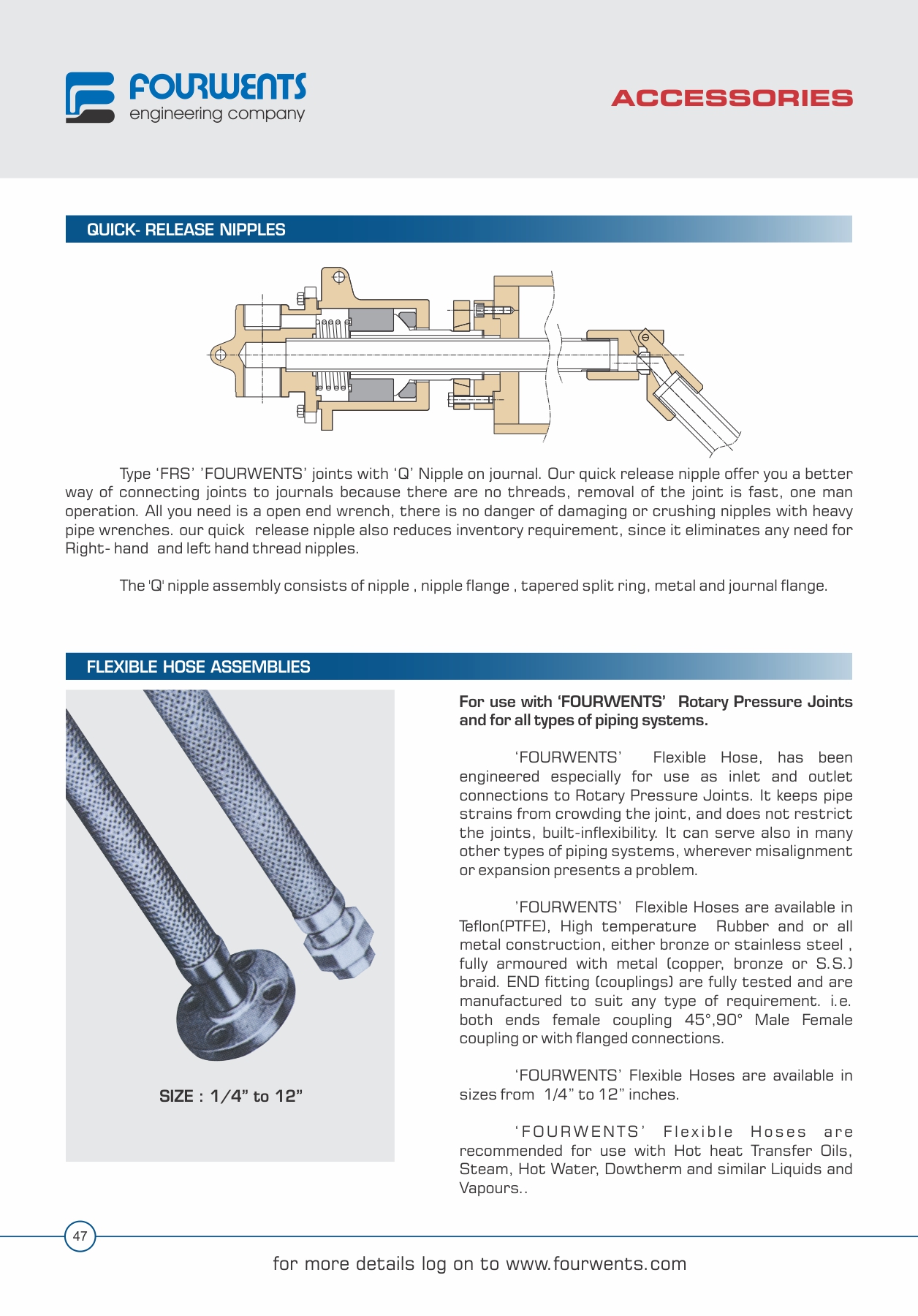 FOURWENTS
engineering company

ACCESSORIES

QUICK- RELEASE NIPPLES

Type 'FRS' 'FOURWENTS' joints with 'Q' Nipple on journal. Our quick release nipple offer you a better way of connecting joints to journals because there are no threads, removal of the joint is fast, one man operation. All you need is a open end wrench, there is no danger of damaging or crushing nipples with heavy pipe wrenches. our quick release nipple also reduces inventory requirement, since it eliminates any need for Right- hand and left hand thread nipples.

The 'Q' nipple assembly consists of nipple , nipple flange , tapered split ring, metal and journal flange.

FLEXIBLE HOSE ASSEMBLIES

SIZE : 1/4" to 12"

For use with 'FOURWENTS' Rotary Pressure Joints and for all types of piping systems.

'FOURWENTS' Flexible Hose, has been engineered especially for use as inlet and outlet connections to Rotary Pressure Joints. It keeps pipe strains from crowding the joint, and does not restrict the joints, built-inflexibility. It can serve also in many other types of piping systems, wherever misalignment or expansion presents a problem.

'FOURWENTS' Flexible Hoses are available in Teflon(PTFE), High temperature Rubber and or all metal construction, either bronze or stainless steel , fully armoured with metal (copper, bronze or S.S.) braid. END fitting (couplings) are fully tested and are manufactured to suit any type of requirement. i.e. both ends female coupling 45°,90° Male Female coupling or with flanged connections.

'FOURWENTS' Flexible Hoses are available in sizes from 1/4" to 12" inches.

'FOURWENTS' Flexible Hoses are recommended for use with Hot heat Transfer Oils, Steam, Hot Water, Dowtherm and similar Liquids and Vapours..

47

for more details log on to www.fourwents.com