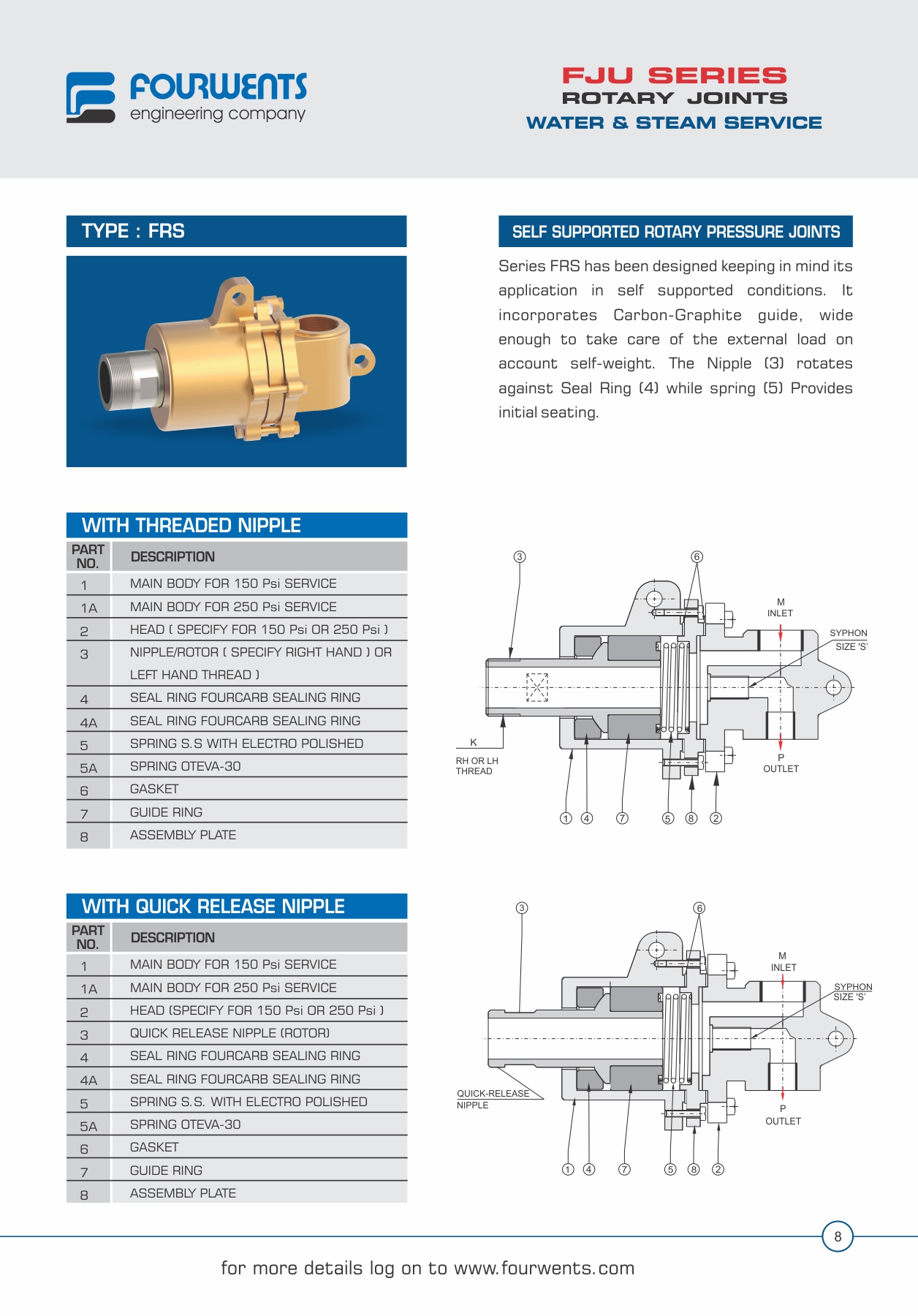 FOURWENTS
engineering company

FJU SERIES
ROTARY JOINTS
WATER & STEAM SERVICE

TYPE : FRS

SELF SUPPORTED ROTARY PRESSURE JOINTS

Series FRS has been designed keeping in mind its application in self supported conditions. It incorporates Carbon-Graphite guide, wide enough to take care of the external load on account self-weight. The Nipple (3) rotates against Seal Ring (4) while spring (5) Provides initial seating.

WITH THREADED NIPPLE

| PART NO. | DESCRIPTION |
|---|---|
| 1 | MAIN BODY FOR 150 Psi SERVICE |
| 1A | MAIN BODY FOR 250 Psi SERVICE |
| 2 | HEAD ( SPECIFY FOR 150 Psi OR 250 Psi ) |
| 3 | NIPPLE/ROTOR ( SPECIFY RIGHT HAND ) OR LEFT HAND THREAD ) |
| 4 | SEAL RING FOURCARB SEALING RING |
| 4A | SEAL RING FOURCARB SEALING RING |
| 5 | SPRING S.S WITH ELECTRO POLISHED |
| 5A | SPRING OTEVA-30 |
| 6 | GASKET |
| 7 | GUIDE RING |
| 8 | ASSEMBLY PLATE |

③ ⑥ M INLET SYPHON SIZE 'S' K RH OR LH THREAD P OUTLET ① ④ ⑦ ⑤ ⑧ ②

WITH QUICK RELEASE NIPPLE

| PART NO. | DESCRIPTION |
|---|---|
| 1 | MAIN BODY FOR 150 Psi SERVICE |
| 1A | MAIN BODY FOR 250 Psi SERVICE |
| 2 | HEAD (SPECIFY FOR 150 Psi OR 250 Psi ) |
| 3 | QUICK RELEASE NIPPLE (ROTOR) |
| 4 | SEAL RING FOURCARB SEALING RING |
| 4A | SEAL RING FOURCARB SEALING RING |
| 5 | SPRING S.S. WITH ELECTRO POLISHED |
| 5A | SPRING OTEVA-30 |
| 6 | GASKET |
| 7 | GUIDE RING |
| 8 | ASSEMBLY PLATE |

③ ⑥ M INLET SYPHON SIZE 'S' QUICK-RELEASE NIPPLE P OUTLET ① ④ ⑦ ⑤ ⑧ ②

8

for more details log on to www.fourwents.com